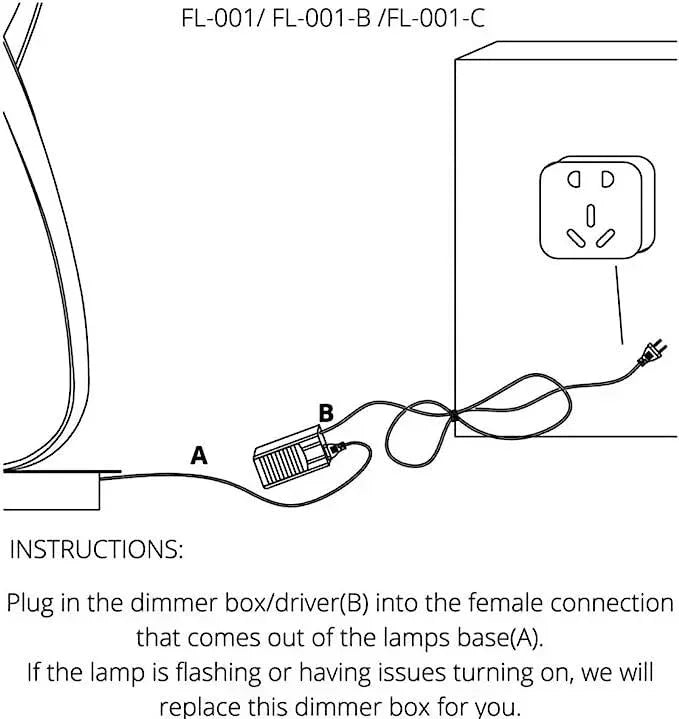 FL-001/ FL-001-B /FL-001-C

B

A

INSTRUCTIONS:

Plug in the dimmer box/driver(B) into the female connection that comes out of the lamps base(A).
If the lamp is flashing or having issues turning on, we will replace this dimmer box for you.