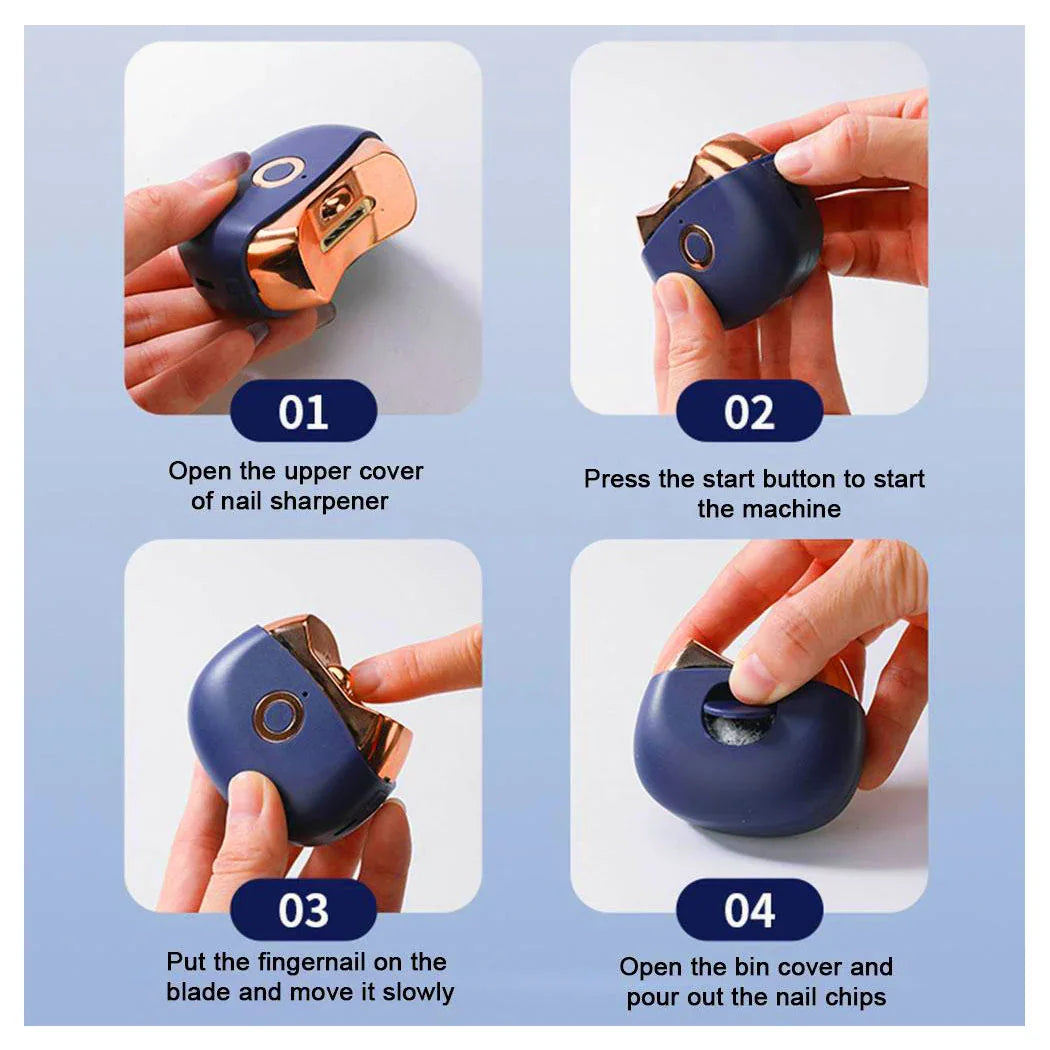 01

Open the upper cover of nail sharpener

02

Press the start button to start the machine

03

Put the fingernail on the blade and move it slowly

04

Open the bin cover and pour out the nail chips