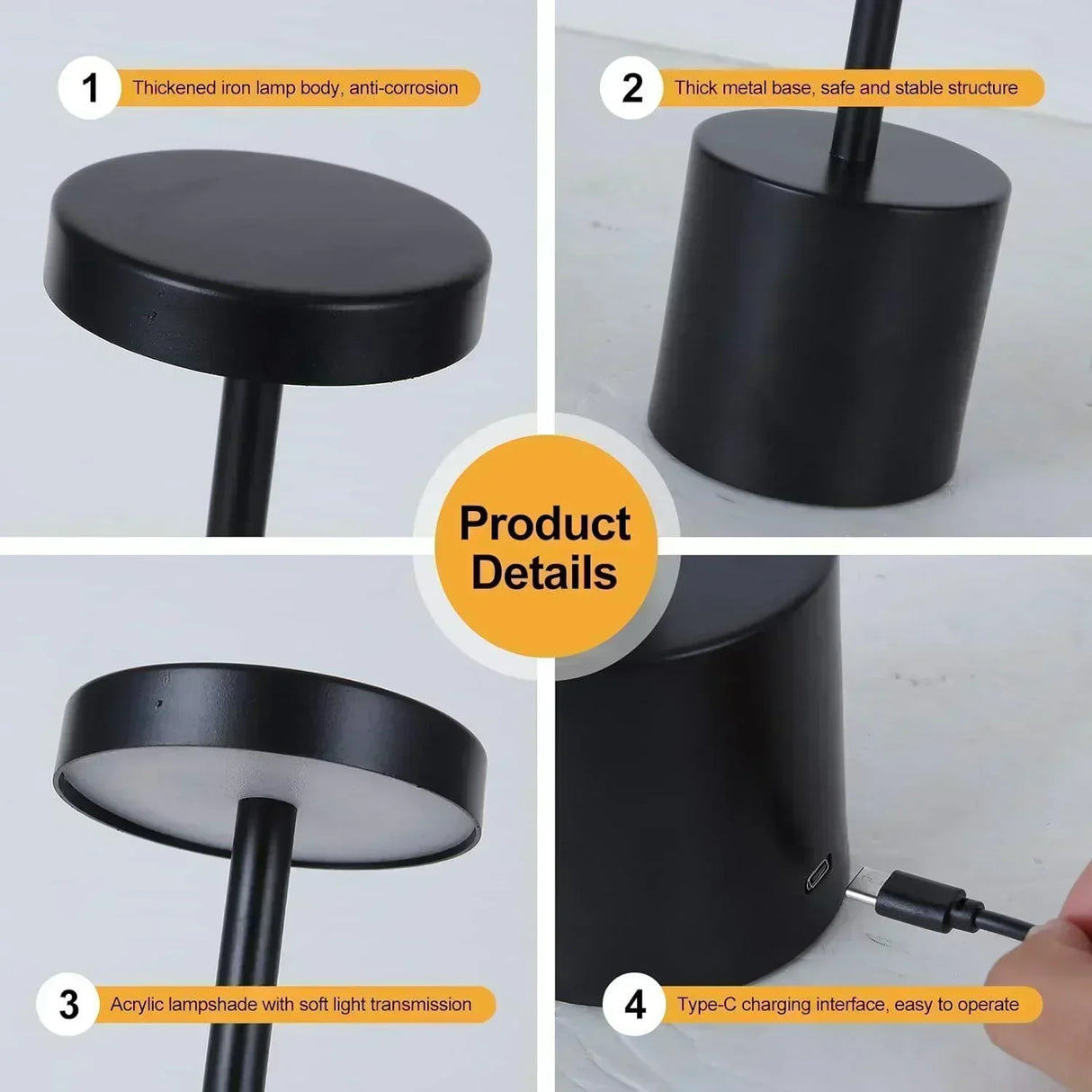 1 Thickened iron lamp body, anti-corrosion

2 Thick metal base, safe and stable structure

Product Details

3 Acrylic lampshade with soft light transmission

4 Type-C charging interface, easy to operate