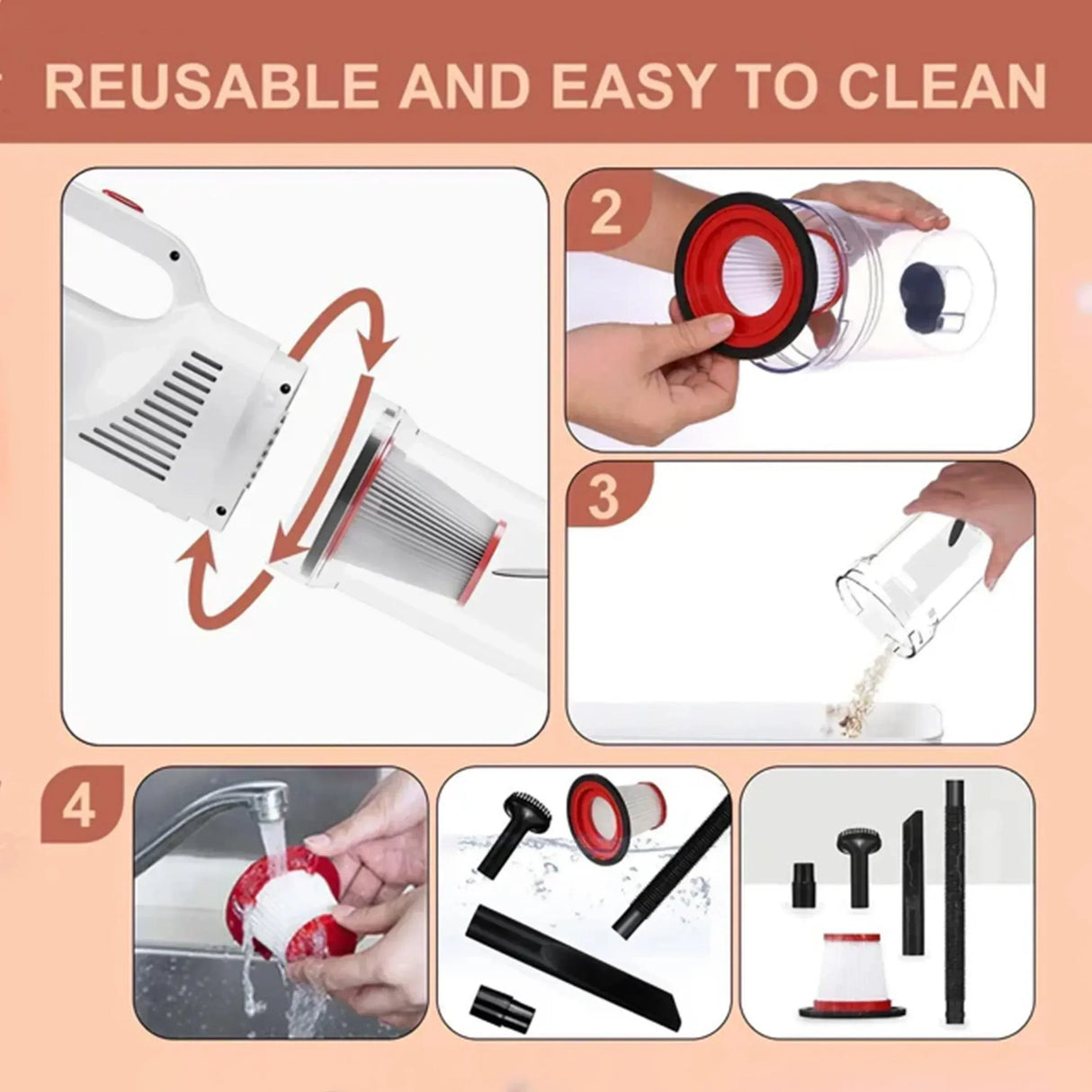 REUSABLE AND EASY TO CLEAN

2

3

4