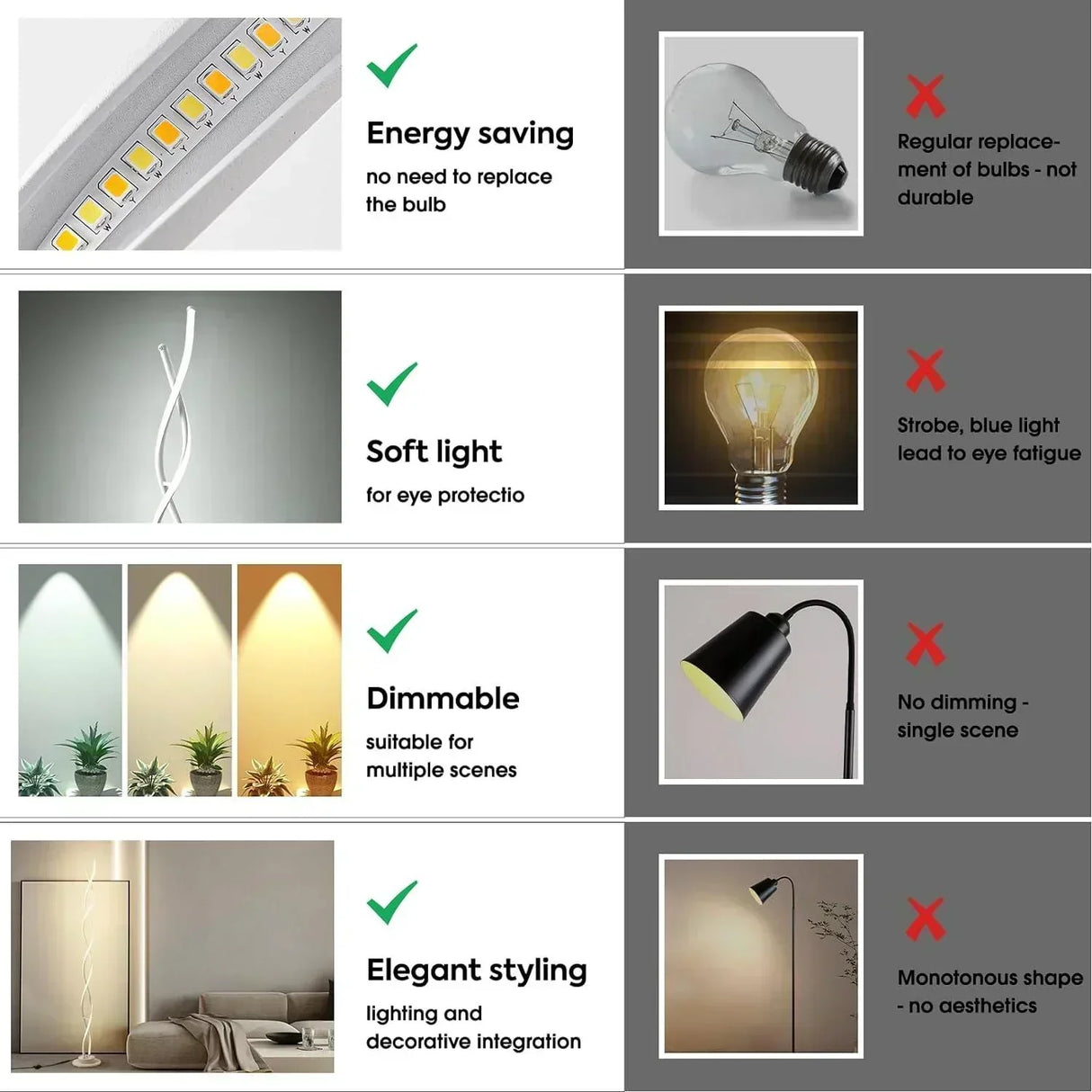 Energy saving

no need to replace the bulb

Regular replacement of bulbs - not durable

Soft light

for eye protectio

Strobe, blue light lead to eye fatigue

Dimmable

suitable for multiple scenes

No dimming - single scene

Elegant styling

lighting and decorative integration

Monotonous shape - no aesthetics