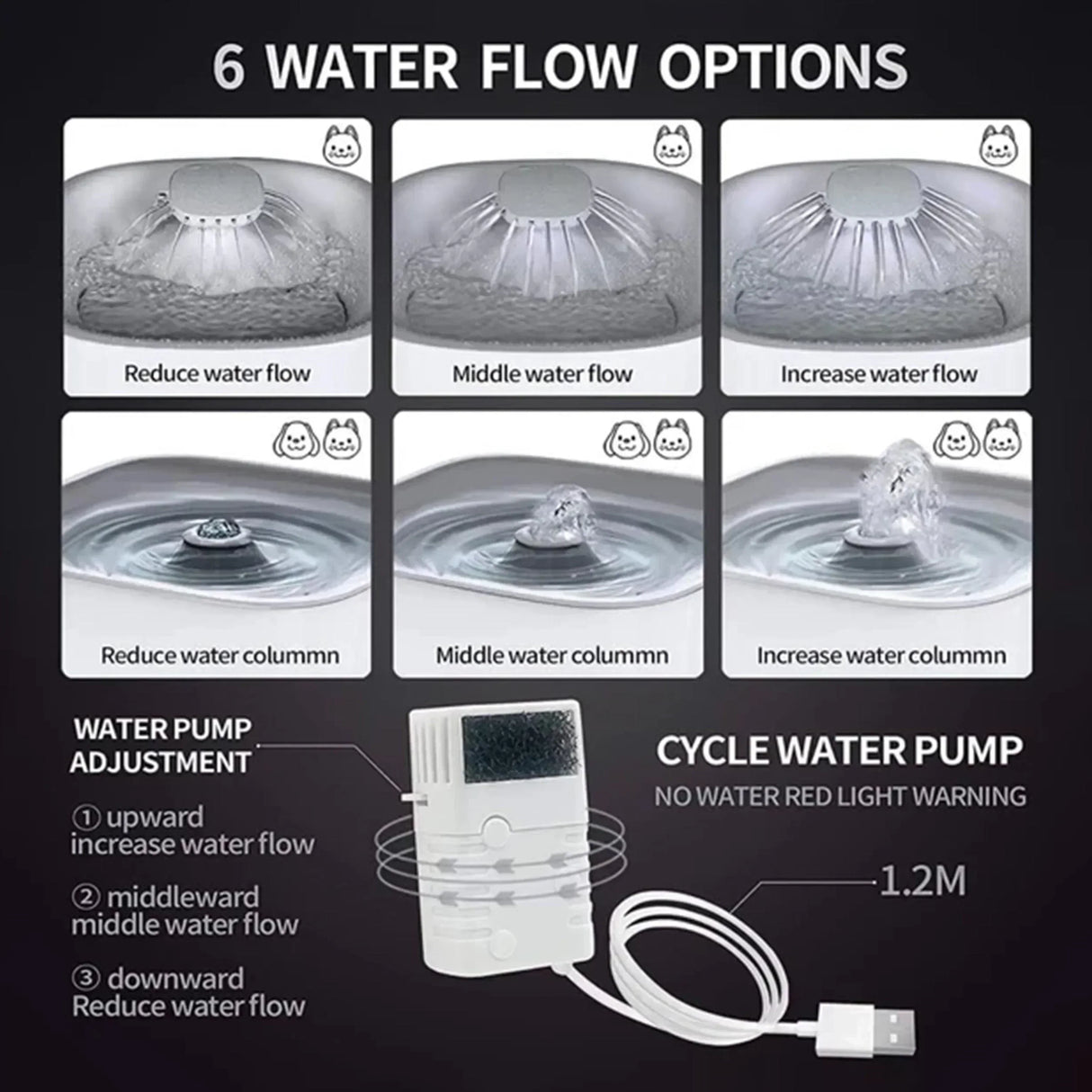 6 WATER FLOW OPTIONS

Reduce water flow

Middle water flow

Increase water flow

Reduce water colummn

Middle water colummn

Increase water colummn

WATER PUMP ADJUSTMENT

① upward increase water flow

② middleward middle water flow

③ downward Reduce water flow

CYCLE WATER PUMP

NO WATER RED LIGHT WARNING

1.2M